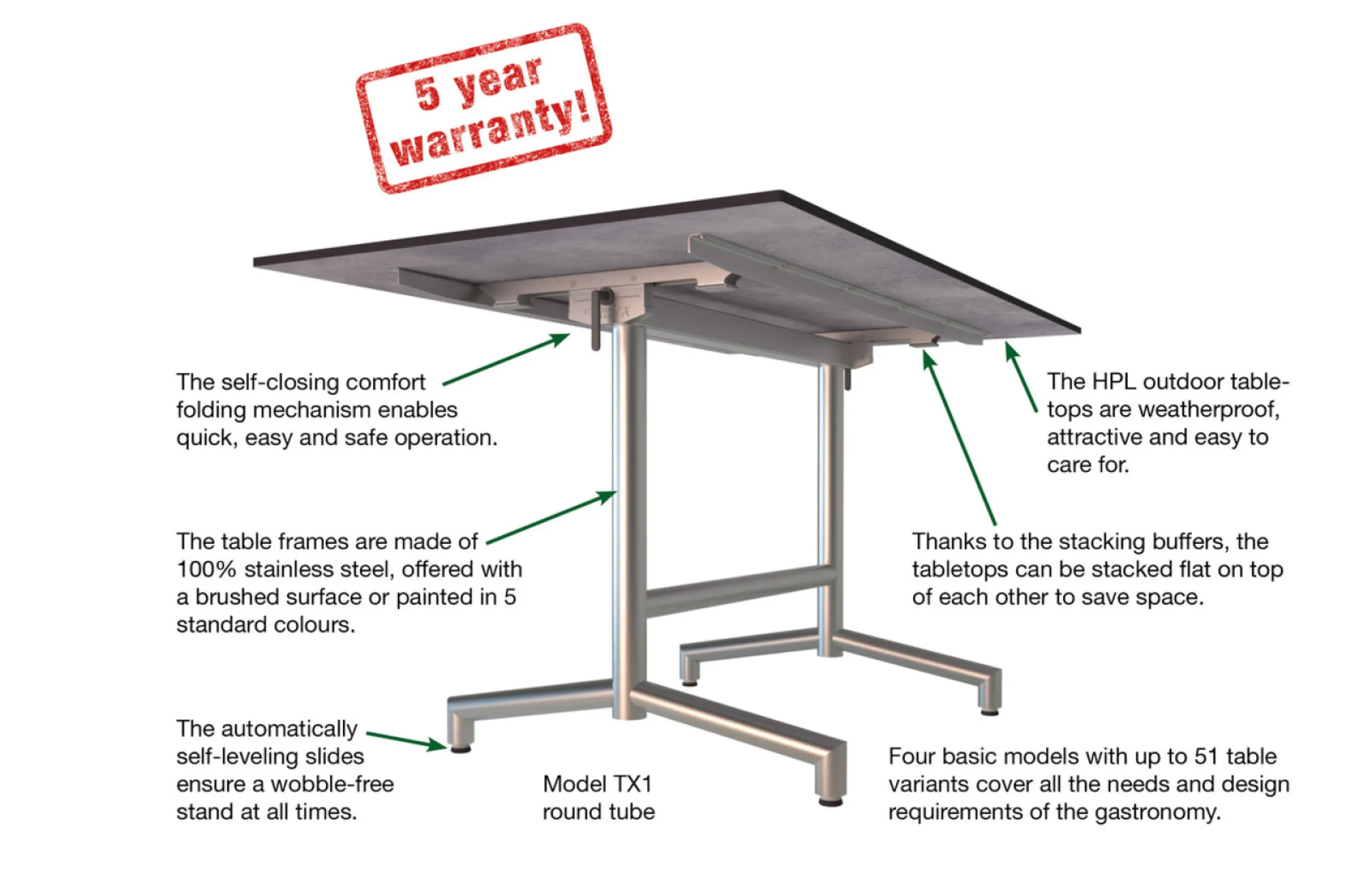 5 year warranty!

The self-closing comfort folding mechanism enables quick, easy and safe operation.

The HPL outdoor tabletops are weatherproof, attractive and easy to care for.

The table frames are made of 100% stainless steel, offered with a brushed surface or painted in 5 standard colours.

Thanks to the stacking buffers, the tabletops can be stacked flat on top of each other to save space.

The automatically self-leveling slides ensure a wobble-free stand at all times.

Model TX1 round tube

Four basic models with up to 51 table variants cover all the needs and design requirements of the gastronomy.