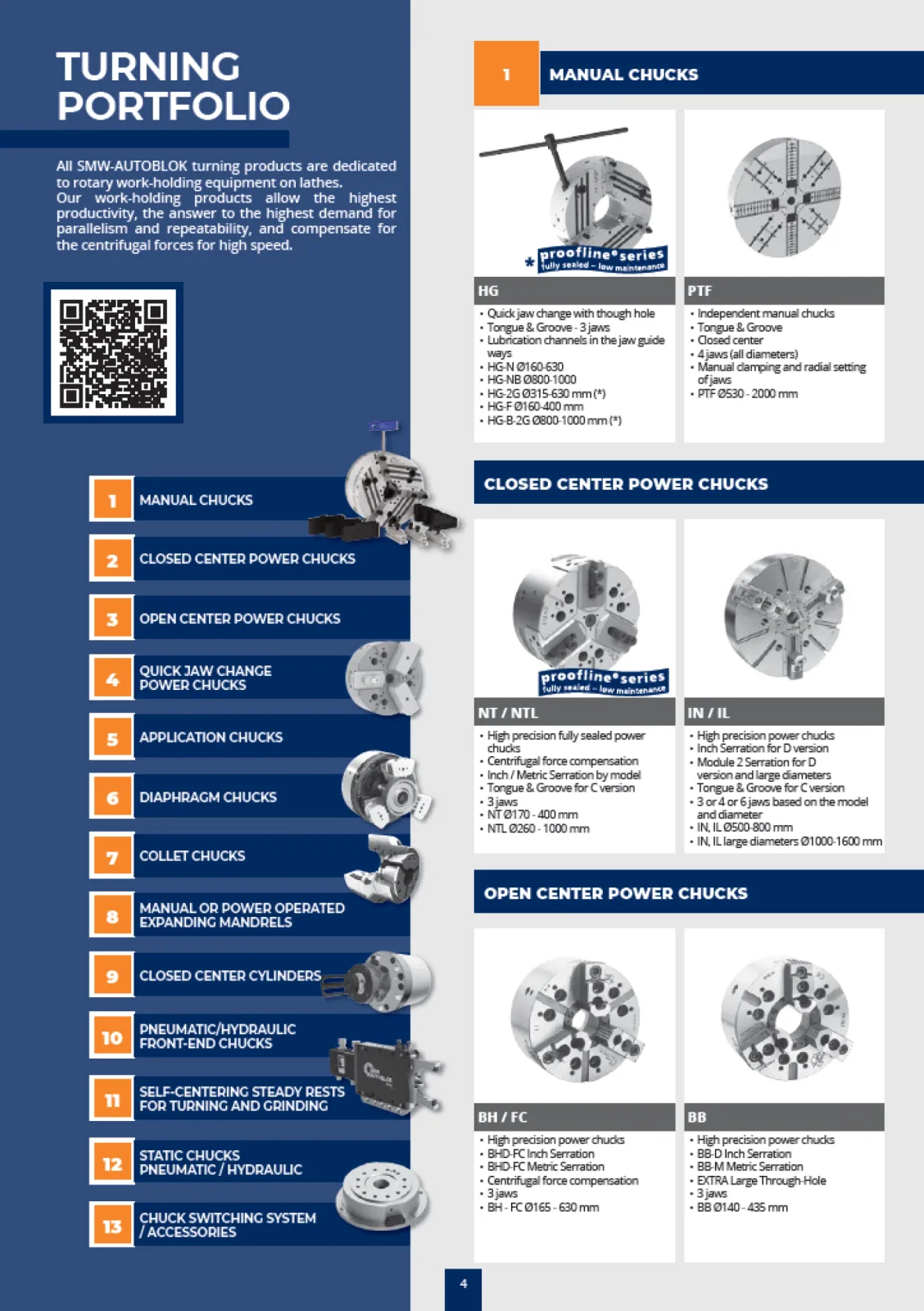 TURNING PORTFOLIO

All SMW-AUTOBLOK turning products are dedicated to rotary work-holding equipment on lathes.
Our work-holding products allow the highest productivity, the answer to the highest demand for parallelism and repeatability, and compensate for the centrifugal forces for high speed.

1 MANUAL CHUCKS
2 CLOSED CENTER POWER CHUCKS
3 OPEN CENTER POWER CHUCKS
4 QUICK JAW CHANGE POWER CHUCKS
5 APPLICATION CHUCKS
6 DIAPHRAGM CHUCKS
7 COLLET CHUCKS
8 MANUAL OR POWER OPERATED EXPANDING MANDRELS
9 CLOSED CENTER CYLINDERS
10 PNEUMATIC/HYDRAULIC FRONT-END CHUCKS
11 SELF-CENTERING STEADY RESTS FOR TURNING AND GRINDING
12 STATIC CHUCKS PNEUMATIC / HYDRAULIC
13 CHUCK SWITCHING SYSTEM / ACCESSORIES

1 MANUAL CHUCKS

* proofline® series fully sealed – low maintenance

HG
• Quick jaw change with though hole
• Tongue & Groove - 3 jaws
• Lubrication channels in the jaw guide ways
• HG-N Ø160-630
• HG-NB Ø800-1000
• HG-2G Ø315-630 mm (*)
• HG-F Ø160-400 mm
• HG-B-2G Ø800-1000 mm (*)

PTF
• Independent manual chucks
• Tongue & Groove
• Closed center
• 4 jaws (all diameters)
• Manual clamping and radial setting of jaws
• PTF Ø530 - 2000 mm

CLOSED CENTER POWER CHUCKS

proofline® series fully sealed – low maintenance

NT / NTL
• High precision fully sealed power chucks
• Centrifugal force compensation
• Inch / Metric Serration by model
• Tongue & Groove for C version
• 3 jaws
• NT Ø170 - 400 mm
• NTL Ø260 - 1000 mm

IN / IL
• High precision power chucks
• Inch Serration for D version
• Module 2 Serration for D version and large diameters
• Tongue & Groove for C version
• 3 or 4 or 6 jaws based on the model and diameter
• IN, IL Ø500-800 mm
• IN, IL large diameters Ø1000-1600 mm

OPEN CENTER POWER CHUCKS

BH / FC
• High precision power chucks
• BHD-FC Inch Serration
• BHD-FC Metric Serration
• Centrifugal force compensation
• 3 jaws
• BH - FC Ø165 - 630 mm

BB
• High precision power chucks
• BB-D Inch Serration
• BB-M Metric Serration
• EXTRA Large Through-Hole
• 3 jaws
• BB Ø140 - 435 mm

4