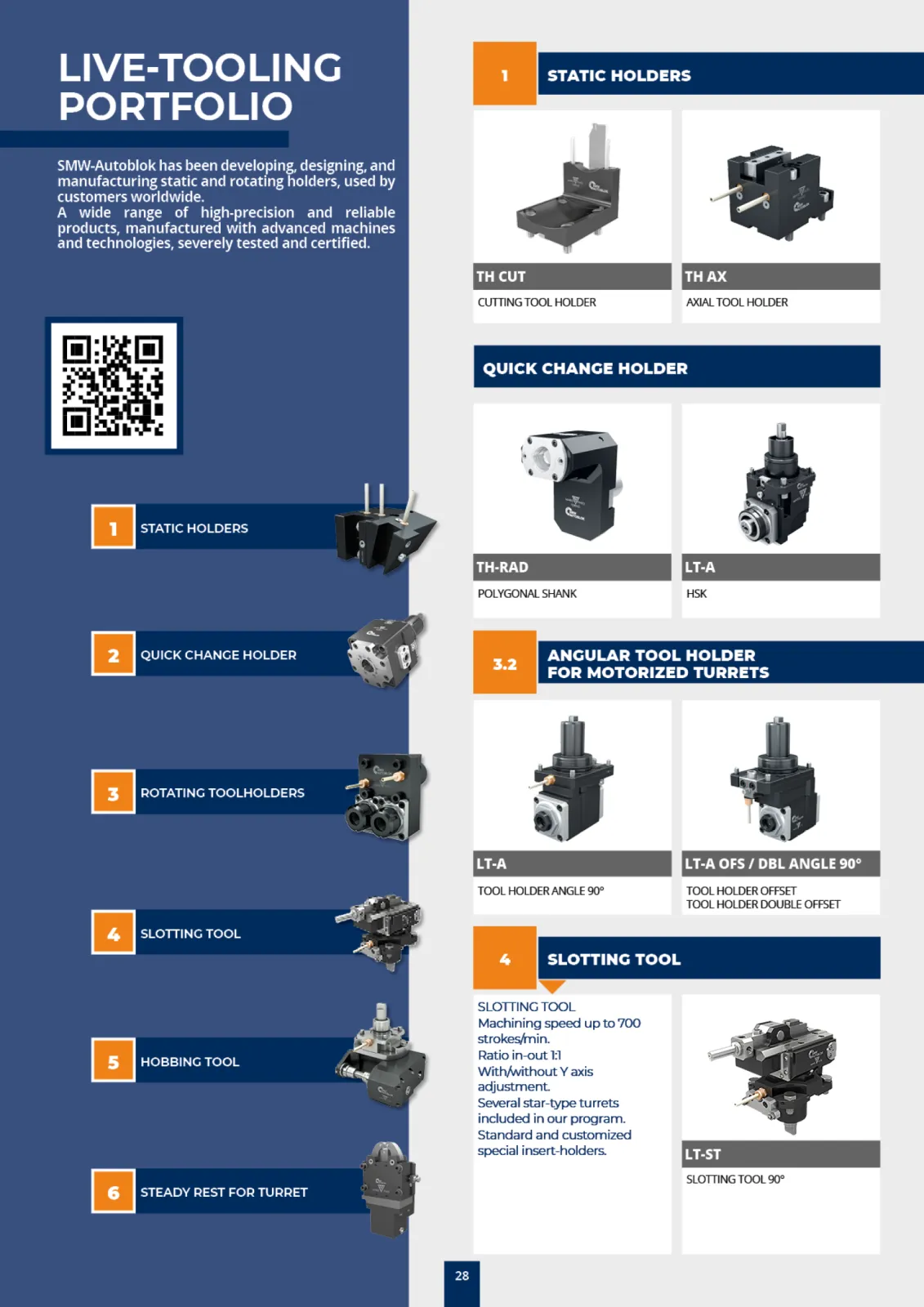 LIVE-TOOLING PORTFOLIO

SMW-Autoblok has been developing, designing, and manufacturing static and rotating holders, used by customers worldwide.
A wide range of high-precision and reliable products, manufactured with advanced machines and technologies, severely tested and certified.

1 STATIC HOLDERS

2 QUICK CHANGE HOLDER

3 ROTATING TOOLHOLDERS

4 SLOTTING TOOL

5 HOBBING TOOL

6 STEADY REST FOR TURRET

1 STATIC HOLDERS

TH CUT
CUTTING TOOL HOLDER

TH AX
AXIAL TOOL HOLDER

QUICK CHANGE HOLDER

TH-RAD
POLYGONAL SHANK

LT-A
HSK

3.2 ANGULAR TOOL HOLDER FOR MOTORIZED TURRETS

LT-A
TOOL HOLDER ANGLE 90°

LT-A OFS / DBL ANGLE 90°
TOOL HOLDER OFFSET
TOOL HOLDER DOUBLE OFFSET

4 SLOTTING TOOL

SLOTTING TOOL
Machining speed up to 700 strokes/min.
Ratio in-out 1:1
With/without Y axis adjustment.
Several star-type turrets included in our program.
Standard and customized special insert-holders.

LT-ST
SLOTTING TOOL 90°

28