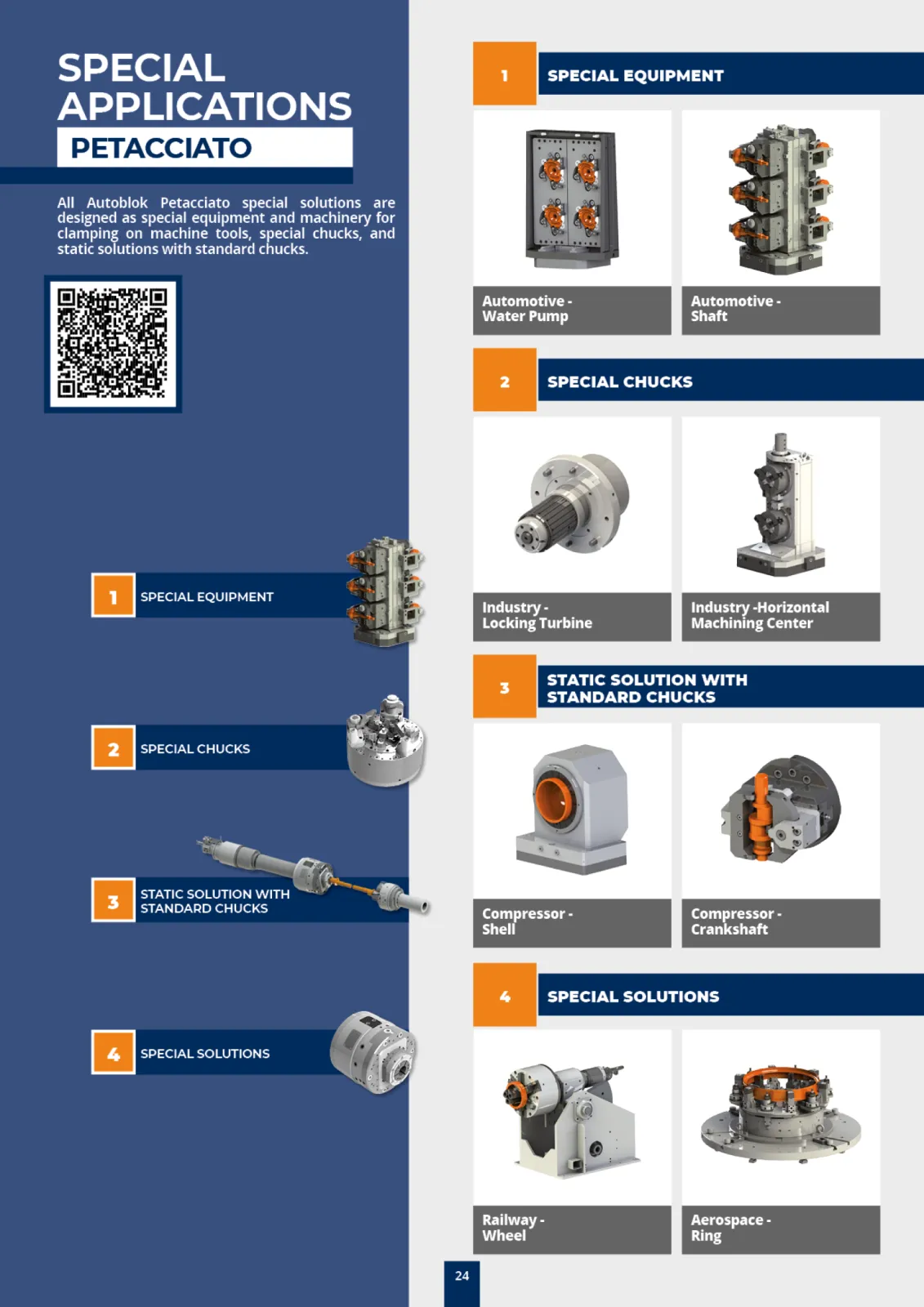 SPECIAL APPLICATIONS
PETACCIATO

All Autoblok Petacciato special solutions are designed as special equipment and machinery for clamping on machine tools, special chucks, and static solutions with standard chucks.

1 SPECIAL EQUIPMENT

2 SPECIAL CHUCKS

3 STATIC SOLUTION WITH STANDARD CHUCKS

4 SPECIAL SOLUTIONS

1 SPECIAL EQUIPMENT

Automotive - Water Pump

Automotive - Shaft

2 SPECIAL CHUCKS

Industry - Locking Turbine

Industry -Horizontal Machining Center

3 STATIC SOLUTION WITH STANDARD CHUCKS

Compressor - Shell

Compressor - Crankshaft

4 SPECIAL SOLUTIONS

Railway - Wheel

Aerospace - Ring

24