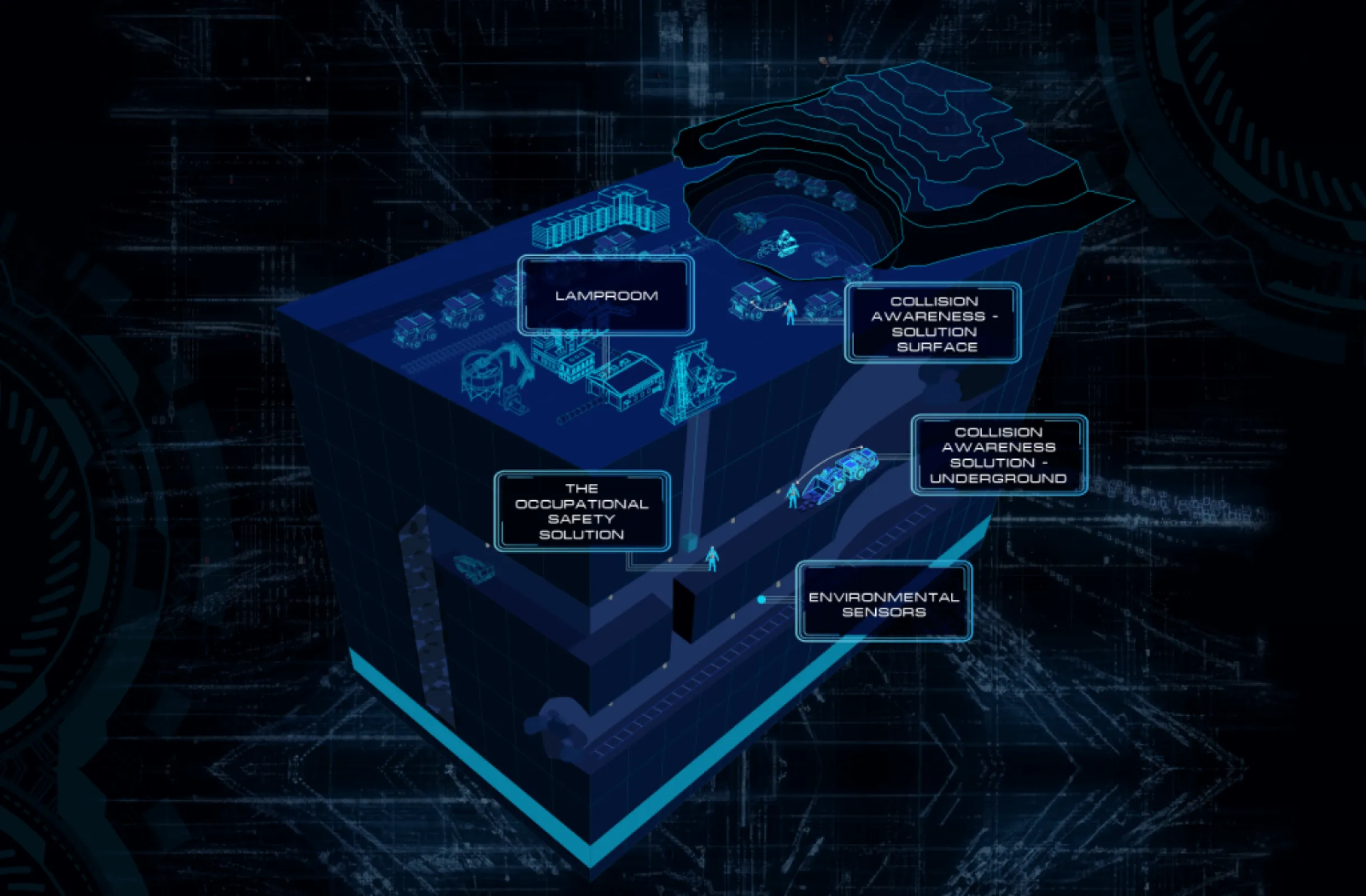 LAMPROOM

COLLISION AWARENESS - SOLUTION SURFACE

COLLISION AWARENESS SOLUTION - UNDERGROUND

THE OCCUPATIONAL SAFETY SOLUTION

ENVIRONMENTAL SENSORS