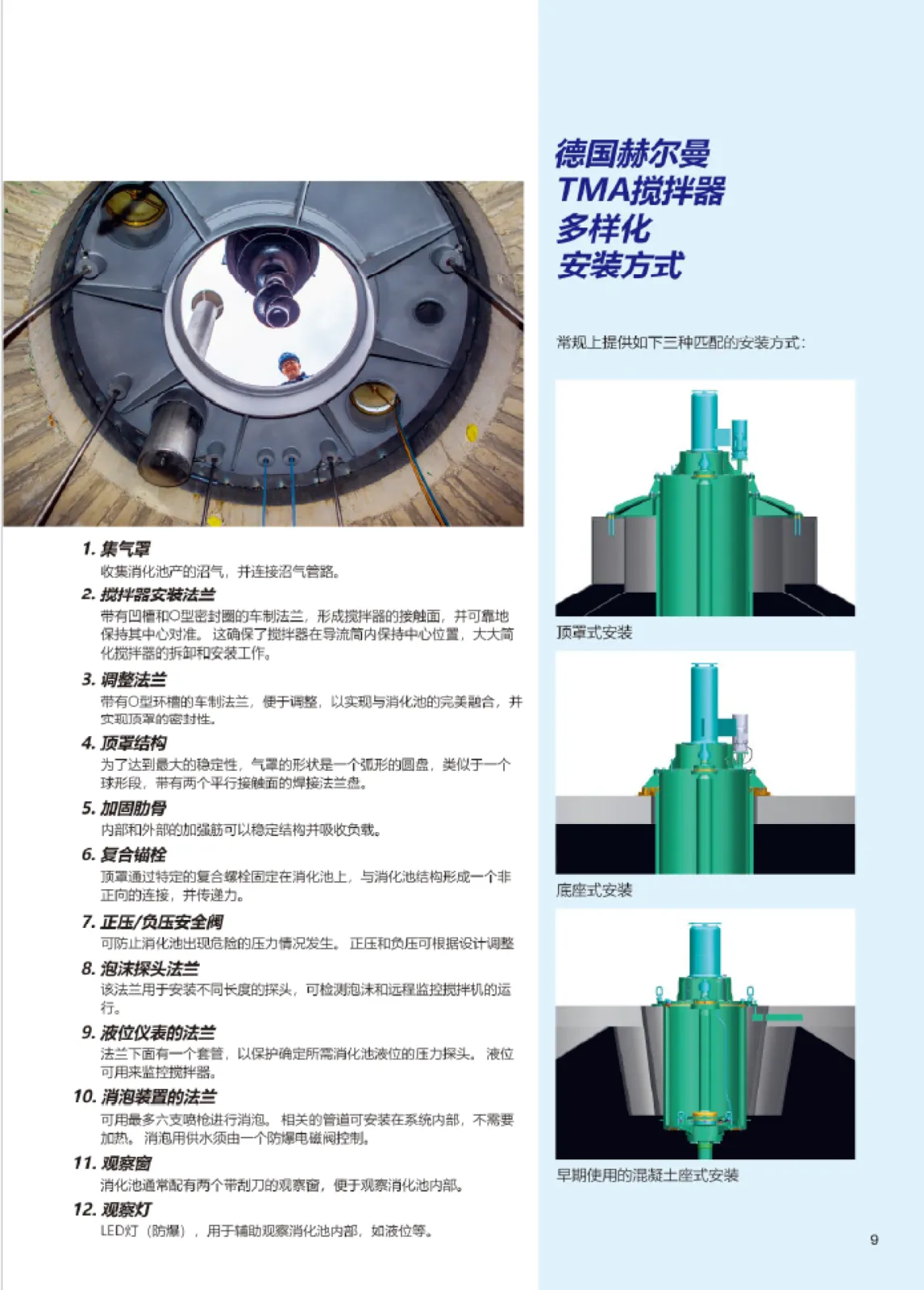 1. 集气罩

收集消化池产的沼气，并连接沼气管路。

2. 搅拌器安装法兰

带有凹槽和O型密封圈的车制法兰，形成搅拌器的接触面，并可靠地保持其中心对准。这确保了搅拌器在导流筒内保持中心位置，大大简化搅拌器的拆卸和安装工作。

3. 调整法兰

带有O型环槽的车制法兰，便于调整，以实现与消化池的完美融合，并实现顶罩的密封性。

4. 顶罩结构

为了达到最大的稳定性，气罩的形状是一个弧形的圆盘，类似于一个球形段，带有两个平行接触面的焊接法兰盘。

5. 加固肋骨

内部和外部的加强筋可以稳定结构并吸收负载。

6. 复合锚栓

顶罩通过特定的复合螺栓固定在消化池上，与消化池结构形成一个非正向的连接，并传递力。

7. 正压/负压安全阀

可防止消化池出现危险的压力情况发生。正压和负压可根据设计调整

8. 泡沫探头法兰

该法兰用于安装不同长度的探头，可检测泡沫和远程监控搅拌机的运行。

9. 液位仪表的法兰

法兰下面有一个套管，以保护确定所需消化池液位的压力探头。液位可用来监控搅拌器。

10. 消泡装置的法兰

可用最多六支喷枪进行消泡。相关的管道可安装在系统内部，不需要加热。消泡用供水须由一个防爆电磁阀控制。

11. 观察窗

消化池通常配有两个带刮刀的观察窗，便于观察消化池内部。

12. 观察灯

LED灯（防爆），用于辅助观察消化池内部，如液位等。

德国赫尔曼
TMA搅拌器
多样化
安装方式

常规上提供如下三种匹配的安装方式：

顶罩式安装

底座式安装

早期使用的混凝土座式安装

9