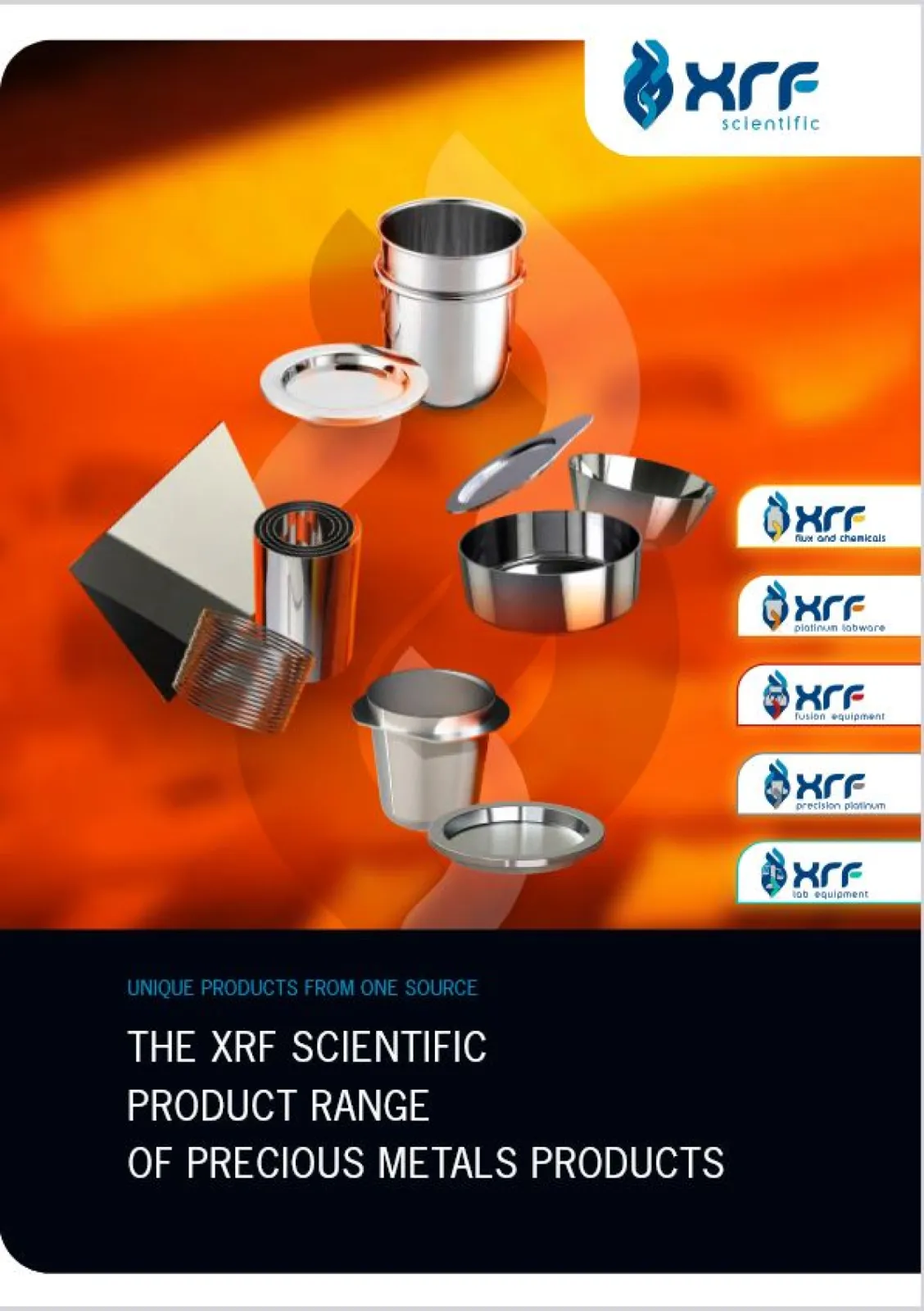 xrf
scientific

xrf
flux and chemicals

xrf
platinum labware

xrf
fusion equipment

xrf
precision platinum

xrf
lab equipment

UNIQUE PRODUCTS FROM ONE SOURCE

THE XRF SCIENTIFIC
PRODUCT RANGE
OF PRECIOUS METALS PRODUCTS