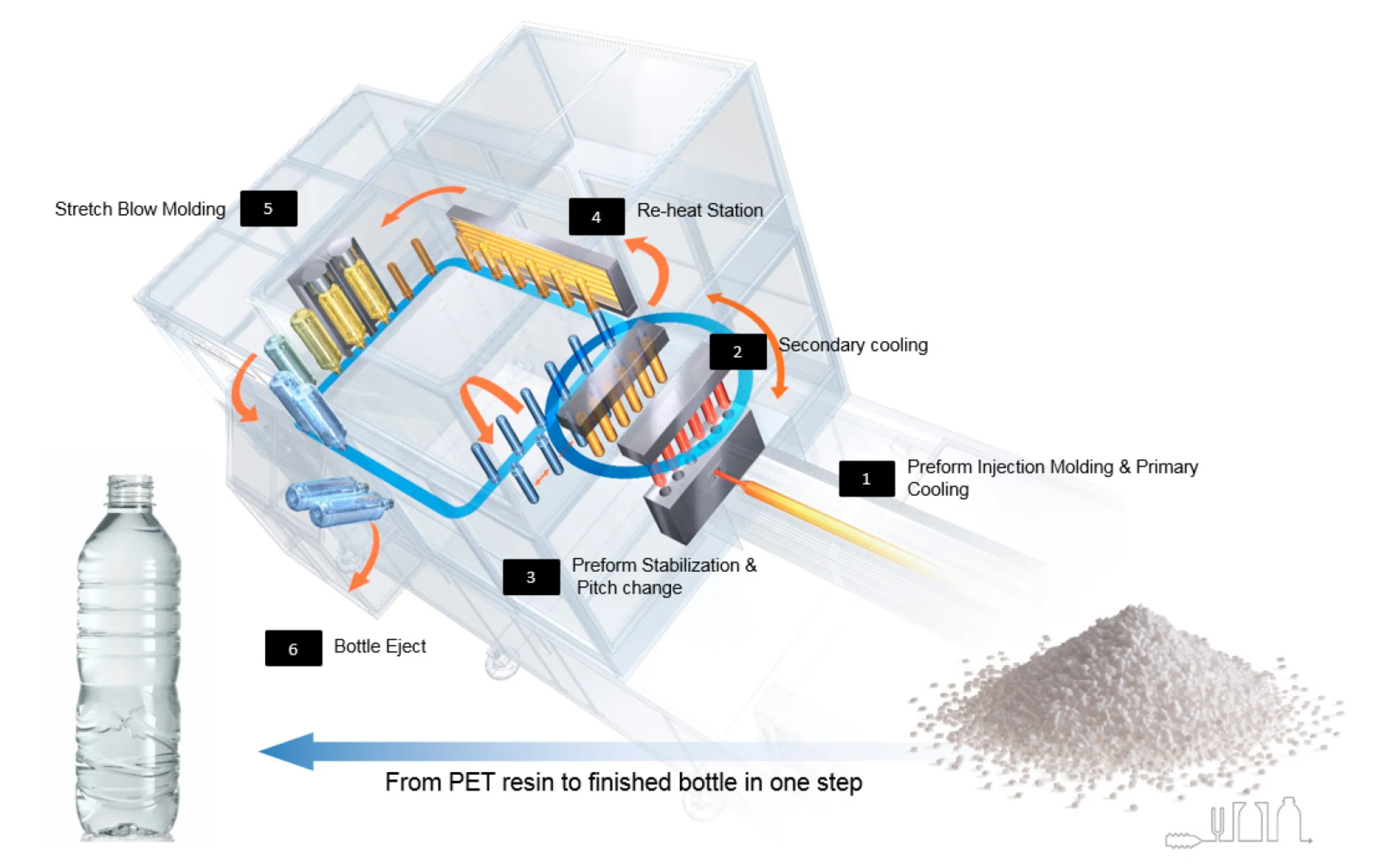 Stretch Blow Molding 5

4 Re-heat Station

2 Secondary cooling

1 Preform Injection Molding & Primary Cooling

3 Preform Stabilization & Pitch change

6 Bottle Eject

From PET resin to finished bottle in one step