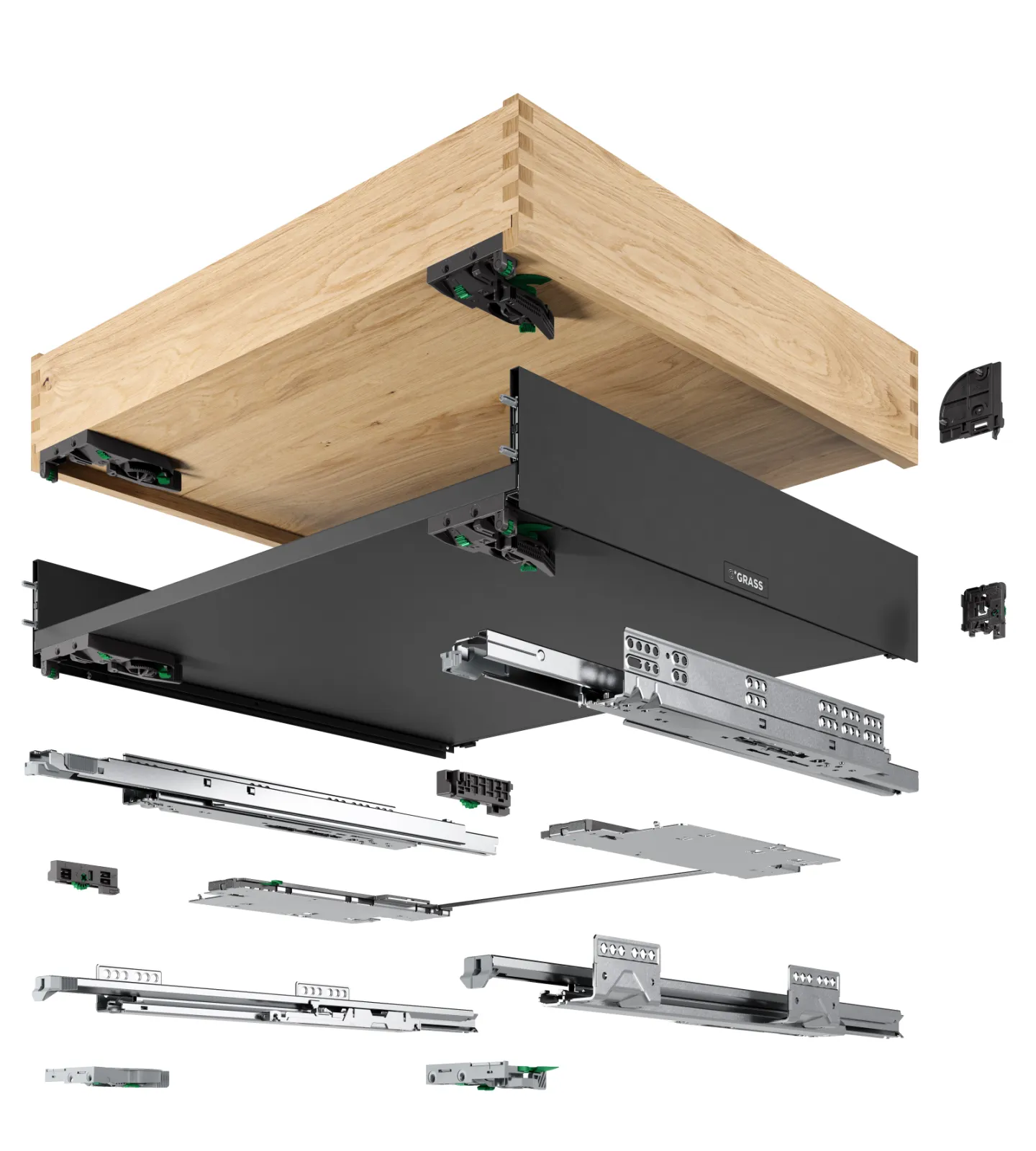 GRASS