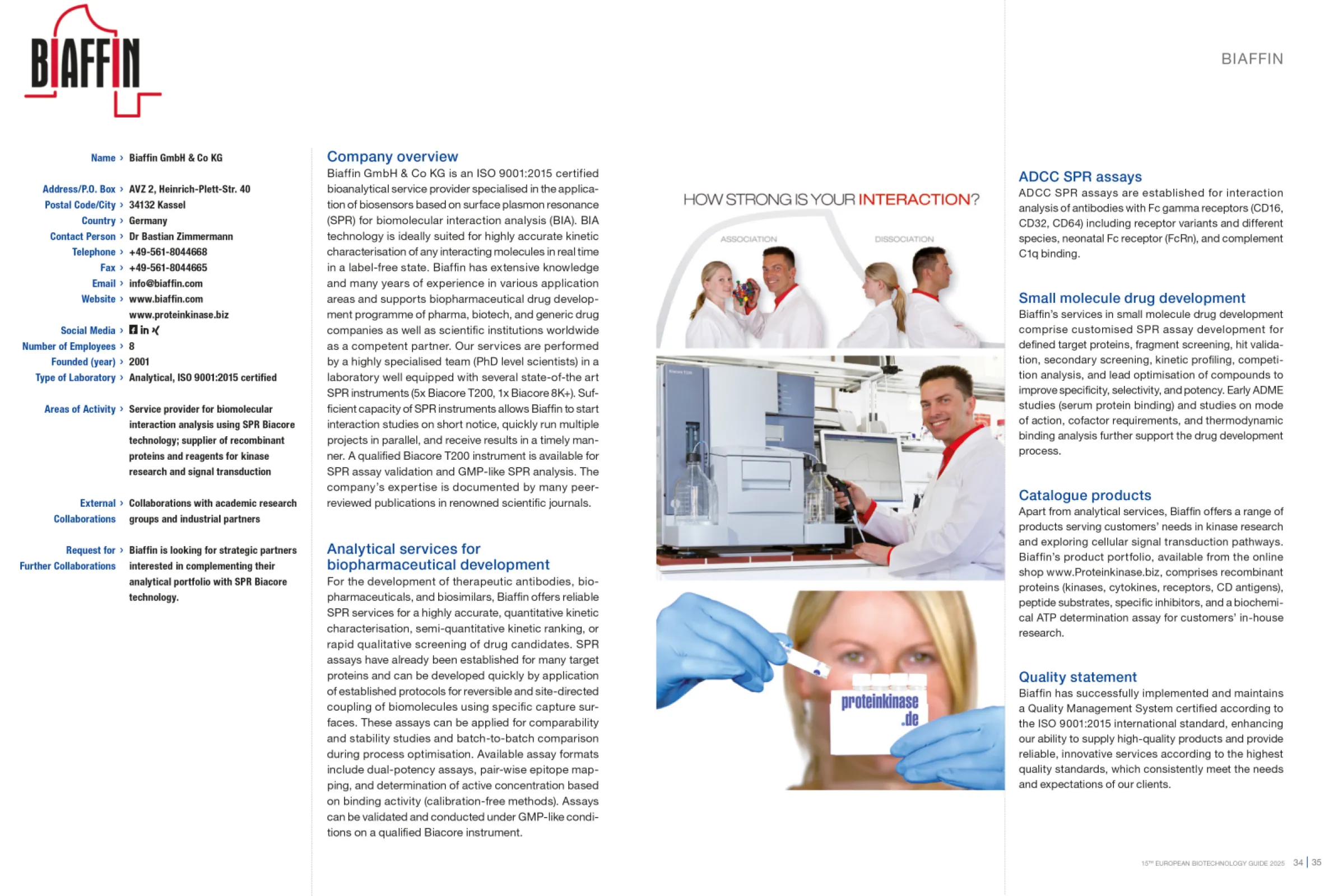 BIAFFIN

BIAFFIN

Name › Biaffin GmbH & Co KG

Address/P.O. Box › AVZ 2, Heinrich-Plett-Str. 40
Postal Code/City › 34132 Kassel
Country › Germany
Contact Person › Dr Bastian Zimmermann
Telephone › +49-561-8044668
Fax › +49-561-8044665
Email › info@biaffin.com
Website › www.biaffin.com
www.proteinkinase.biz
Social Media › in
Number of Employees › 8
Founded (year) › 2001
Type of Laboratory › Analytical, ISO 9001:2015 certified

Areas of Activity › Service provider for biomolecular interaction analysis using SPR Biacore technology; supplier of recombinant proteins and reagents for kinase research and signal transduction

External Collaborations › Collaborations with academic research groups and industrial partners

Request for Further Collaborations › Biaffin is looking for strategic partners interested in complementing their analytical portfolio with SPR Biacore technology.

Company overview
Biaffin GmbH & Co KG is an ISO 9001:2015 certified bioanalytical service provider specialised in the application of biosensors based on surface plasmon resonance (SPR) for biomolecular interaction analysis (BIA). BIA technology is ideally suited for highly accurate kinetic characterisation of any interacting molecules in real time in a label-free state. Biaffin has extensive knowledge and many years of experience in various application areas and supports biopharmaceutical drug development programme of pharma, biotech, and generic drug companies as well as scientific institutions worldwide as a competent partner. Our services are performed by a highly specialised team (PhD level scientists) in a laboratory well equipped with several state-of-the art SPR instruments (5x Biacore T200, 1x Biacore 8K+). Sufficient capacity of SPR instruments allows Biaffin to start interaction studies on short notice, quickly run multiple projects in parallel, and receive results in a timely manner. A qualified Biacore T200 instrument is available for SPR assay validation and GMP-like SPR analysis. The company's expertise is documented by many peer-reviewed publications in renowned scientific journals.

Analytical services for biopharmaceutical development
For the development of therapeutic antibodies, biopharmaceuticals, and biosimilars, Biaffin offers reliable SPR services for a highly accurate, quantitative kinetic characterisation, semi-quantitative kinetic ranking, or rapid qualitative screening of drug candidates. SPR assays have already been established for many target proteins and can be developed quickly by application of established protocols for reversible and site-directed coupling of biomolecules using specific capture surfaces. These assays can be applied for comparability and stability studies and batch-to-batch comparison during process optimisation. Available assay formats include dual-potency assays, pair-wise epitope mapping, and determination of active concentration based on binding activity (calibration-free methods). Assays can be validated and conducted under GMP-like conditions on a qualified Biacore instrument.

HOW STRONG IS YOUR INTERACTION?
ASSOCIATION
DISSOCIATION

proteinkinase .de

ADCC SPR assays
ADCC SPR assays are established for interaction analysis of antibodies with Fc gamma receptors (CD16, CD32, CD64) including receptor variants and different species, neonatal Fc receptor (FcRn), and complement C1q binding.

Small molecule drug development
Biaffin's services in small molecule drug development comprise customised SPR assay development for defined target proteins, fragment screening, hit validation, secondary screening, kinetic profiling, competition analysis, and lead optimisation of compounds to improve specificity, selectivity, and potency. Early ADME studies (serum protein binding) and studies on mode of action, cofactor requirements, and thermodynamic binding analysis further support the drug development process.

Catalogue products
Apart from analytical services, Biaffin offers a range of products serving customers' needs in kinase research and exploring cellular signal transduction pathways. Biaffin's product portfolio, available from the online shop www.Proteinkinase.biz, comprises recombinant proteins (kinases, cytokines, receptors, CD antigens), peptide substrates, specific inhibitors, and a biochemical ATP determination assay for customers' in-house research.

Quality statement
Biaffin has successfully implemented and maintains a Quality Management System certified according to the ISO 9001:2015 international standard, enhancing our ability to supply high-quality products and provide reliable, innovative services according to the highest quality standards, which consistently meet the needs and expectations of our clients.

15TH EUROPEAN BIOTECHNOLOGY GUIDE 2025 34 | 35