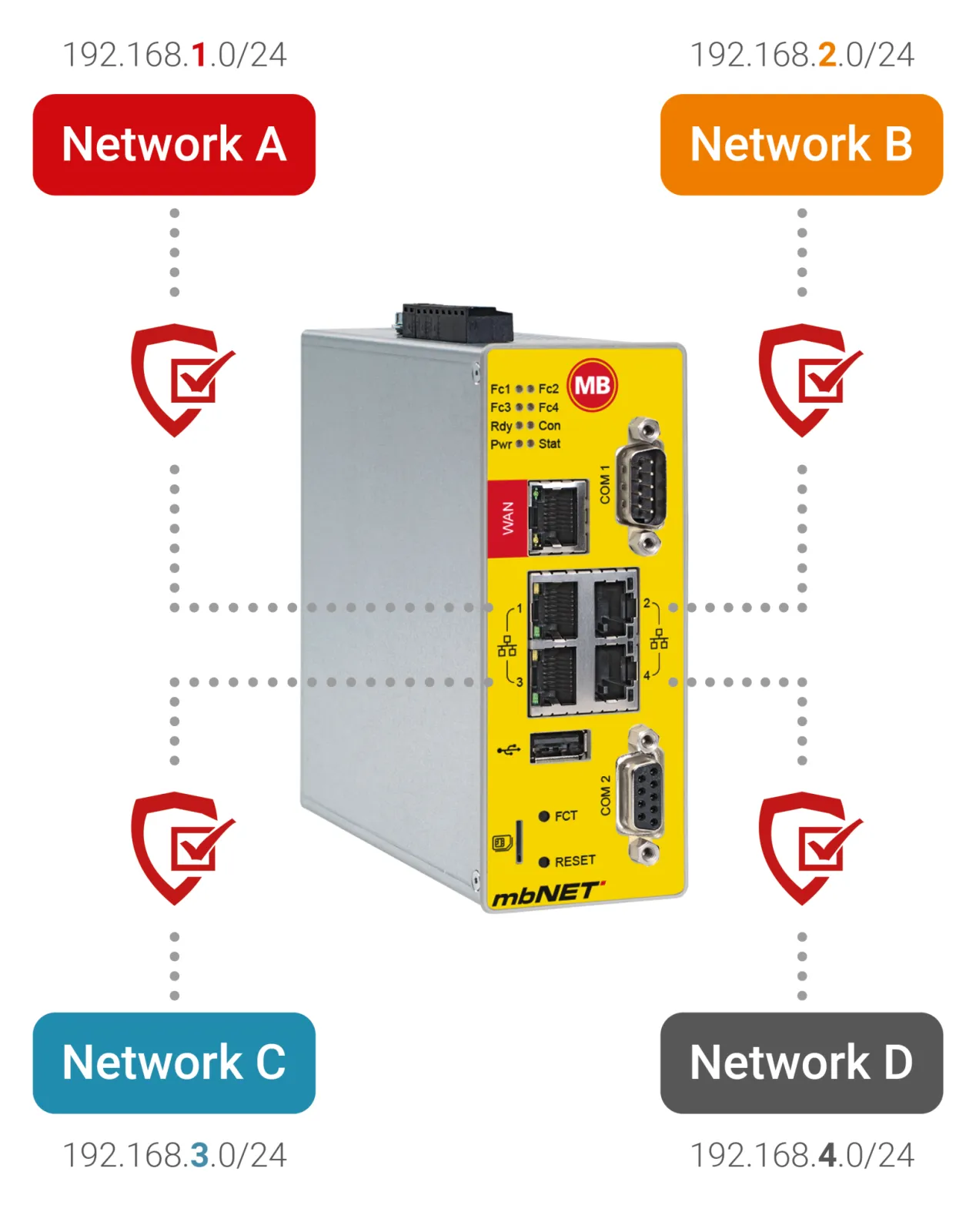 192.168.1.0/24

Network A

192.168.2.0/24

Network B

Fc1 Fc2
Fc3 Fc4
Rdy Con
Pwr Stat

MB

WAN

COM 1

1
2
3
4

COM 2

FCT

RESET

mbNET

Network C

192.168.3.0/24

Network D

192.168.4.0/24