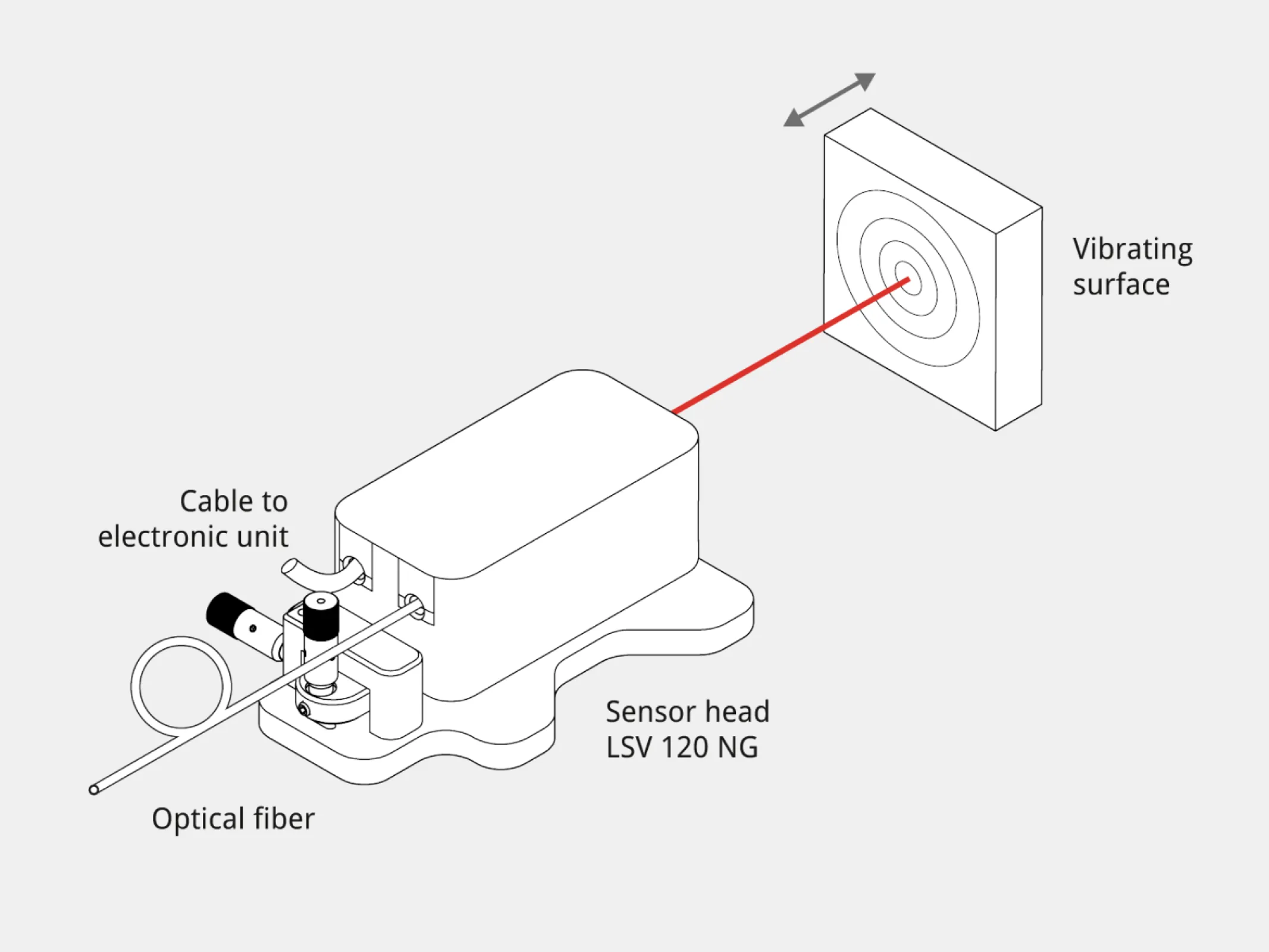 Vibrating surface

Cable to electronic unit

Sensor head LSV 120 NG

Optical fiber