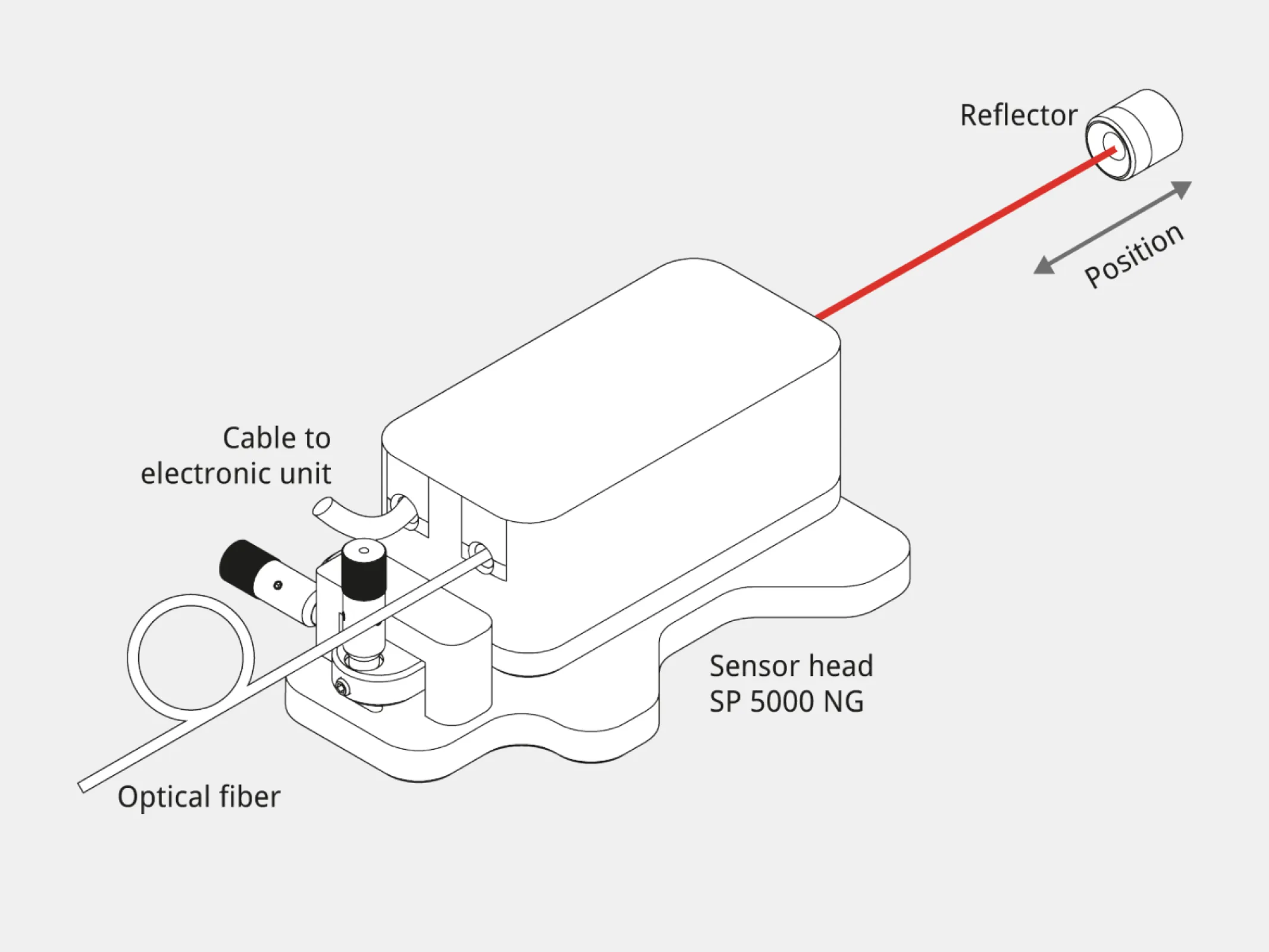 Reflector

Position

Cable to
electronic unit

Sensor head
SP 5000 NG

Optical fiber