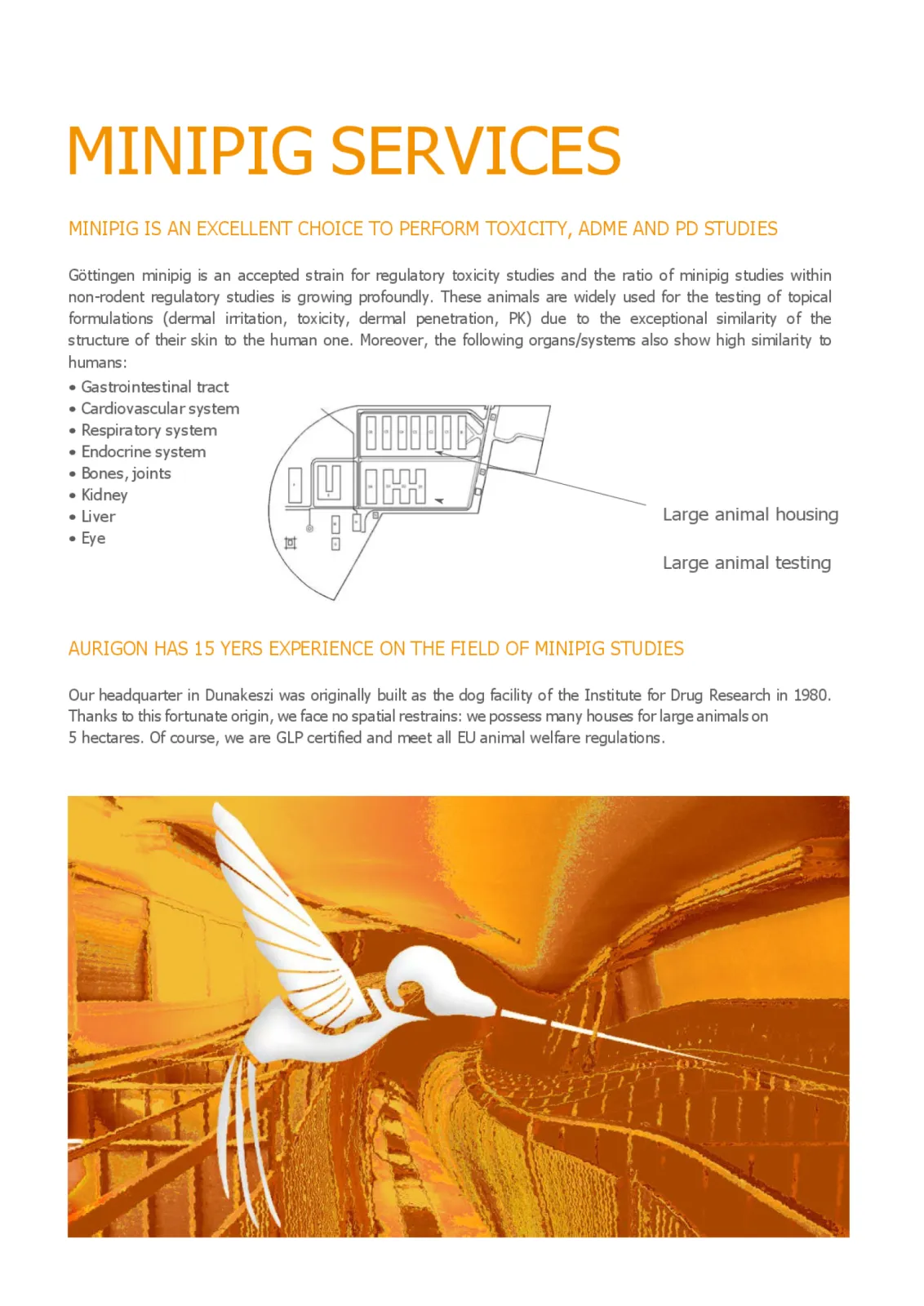 MINIPIG SERVICES

MINIPIG IS AN EXCELLENT CHOICE TO PERFORM TOXICITY, ADME AND PD STUDIES

Göttingen minipig is an accepted strain for regulatory toxicity studies and the ratio of minipig studies within non-rodent regulatory studies is growing profoundly. These animals are widely used for the testing of topical formulations (dermal irritation, toxicity, dermal penetration, PK) due to the exceptional similarity of the structure of their skin to the human one. Moreover, the following organs/systems also show high similarity to humans:

• Gastrointestinal tract
• Cardiovascular system
• Respiratory system
• Endocrine system
• Bones, joints
• Kidney
• Liver
• Eye

Large animal housing

Large animal testing

AURIGON HAS 15 YERS EXPERIENCE ON THE FIELD OF MINIPIG STUDIES

Our headquarter in Dunakeszi was originally built as the dog facility of the Institute for Drug Research in 1980. Thanks to this fortunate origin, we face no spatial restrains: we possess many houses for large animals on 5 hectares. Of course, we are GLP certified and meet all EU animal welfare regulations.