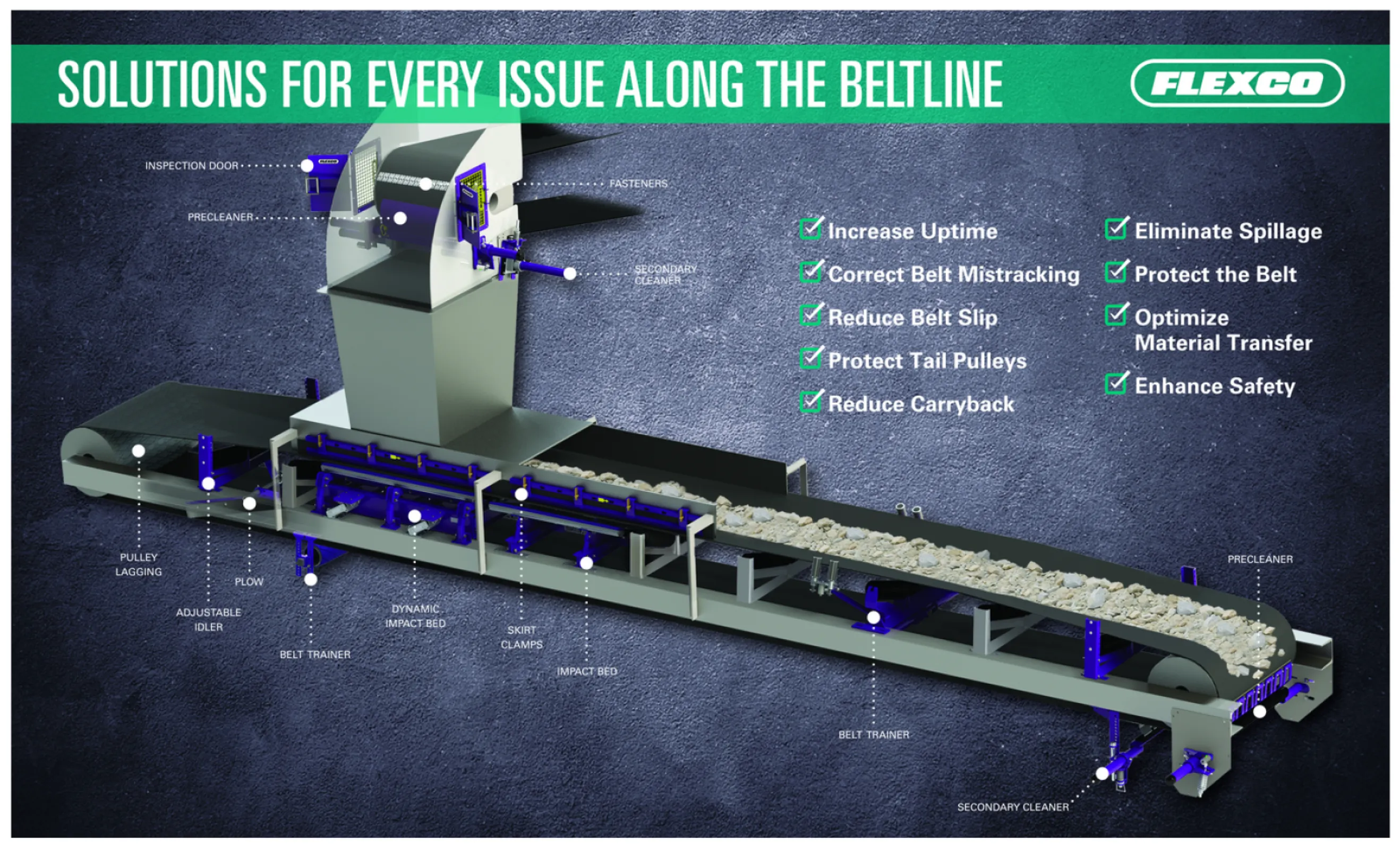 SOLUTIONS FOR EVERY ISSUE ALONG THE BELTLINE

FLEXCO

INSPECTION DOOR

FASTENERS

PRECLEANER

SECONDARY CLEANER

Increase Uptime

Correct Belt Mistracking

Reduce Belt Slip

Protect Tail Pulleys

Reduce Carryback

Eliminate Spillage

Protect the Belt

Optimize Material Transfer

Enhance Safety

PULLEY LAGGING

PLOW

ADJUSTABLE IDLER

BELT TRAINER

DYNAMIC IMPACT BED

SKIRT CLAMPS

IMPACT BED

BELT TRAINER

PRECLEANER

SECONDARY CLEANER