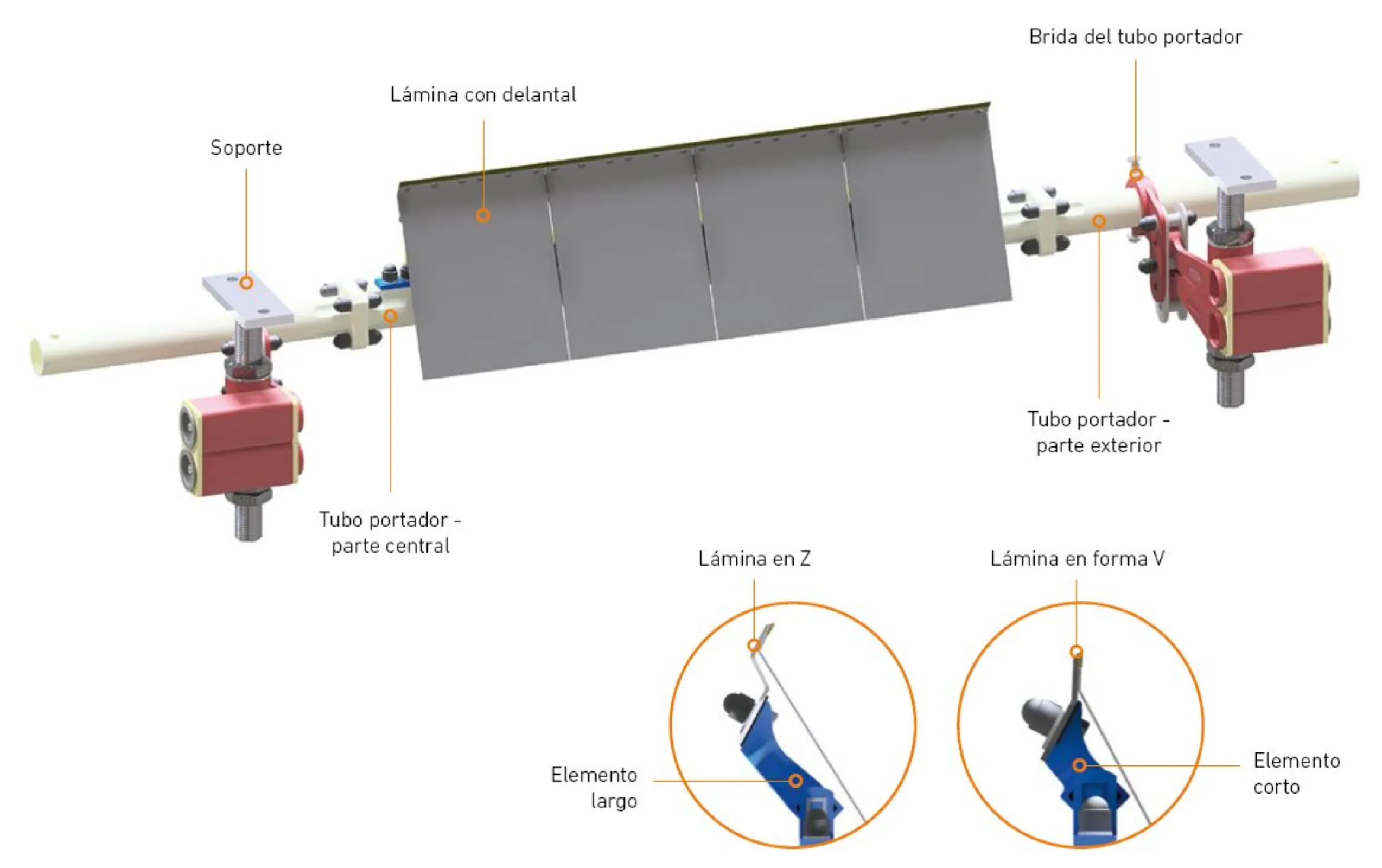 Brida del tubo portador

Lámina con delantal

Soporte

Tubo portador - parte exterior

Tubo portador - parte central

Lámina en Z

Lámina en forma V

Elemento largo

Elemento corto