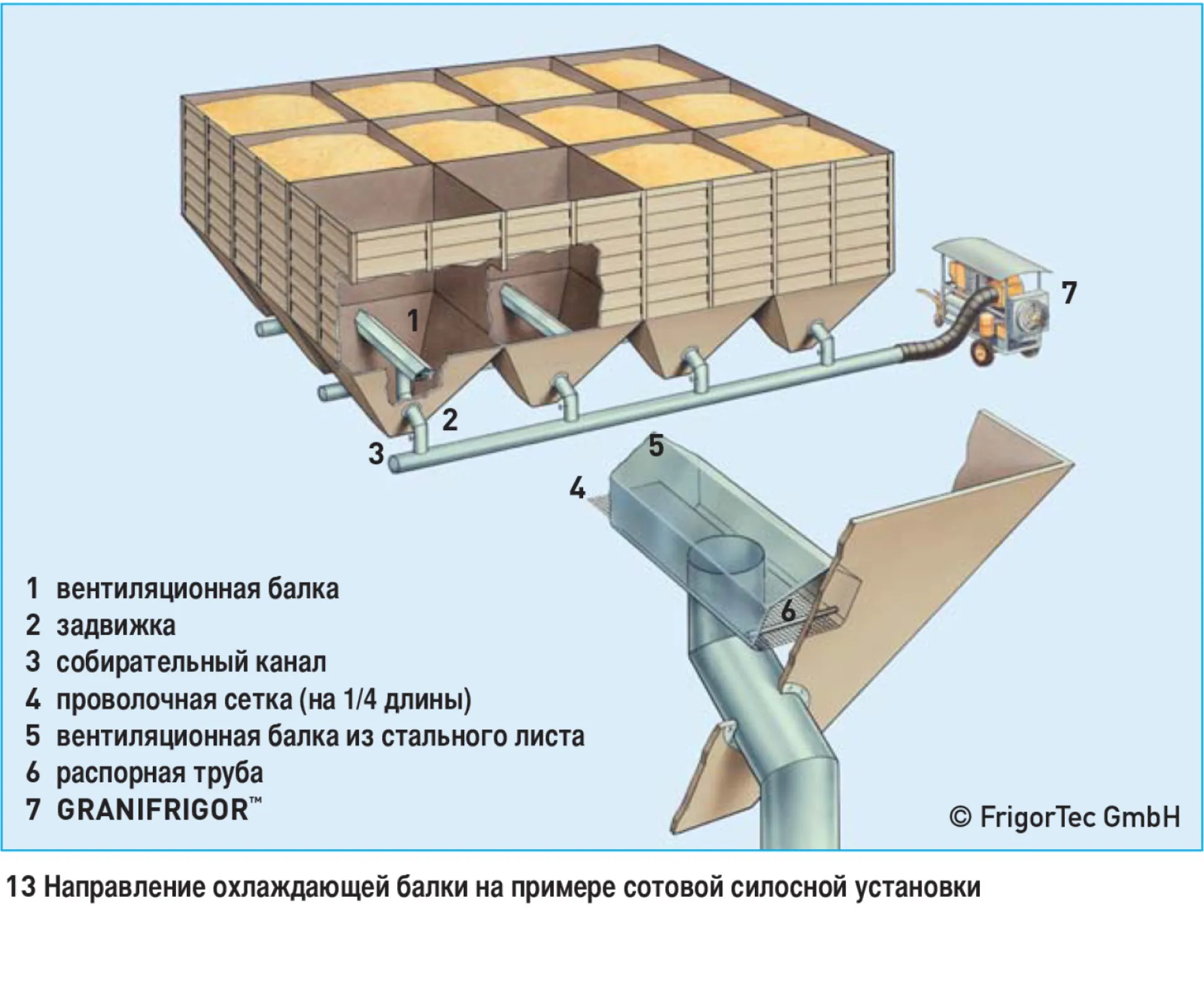 7

1

2

3

5

4

6

1 вентиляционная балка
2 задвижка
3 собирательный канал
4 проволочная сетка (на 1/4 длины)
5 вентиляционная балка из стального листа
6 распорная труба
7 GRANIFRIGOR™

© FrigorTec GmbH

13 Направление охлаждающей балки на примере сотовой силосной установки