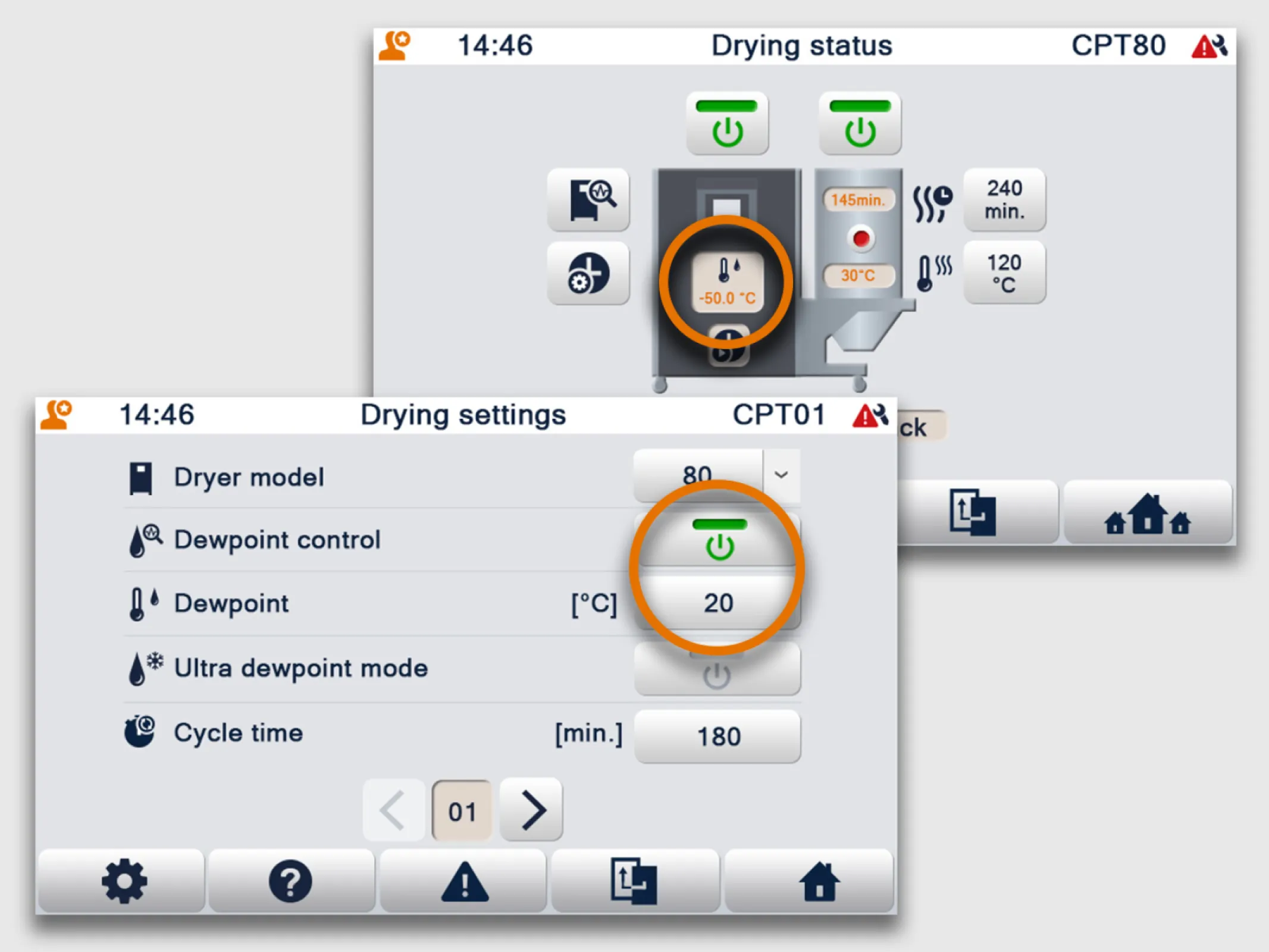 14:46 Drying status CPT80

145min.

30°C

-50.0 °C

240 min.

120 °C

ck

14:46 Drying settings CPT01

Dryer model 80

Dewpoint control

Dewpoint [°C] 20

Ultra dewpoint mode

Cycle time [min.] 180

01