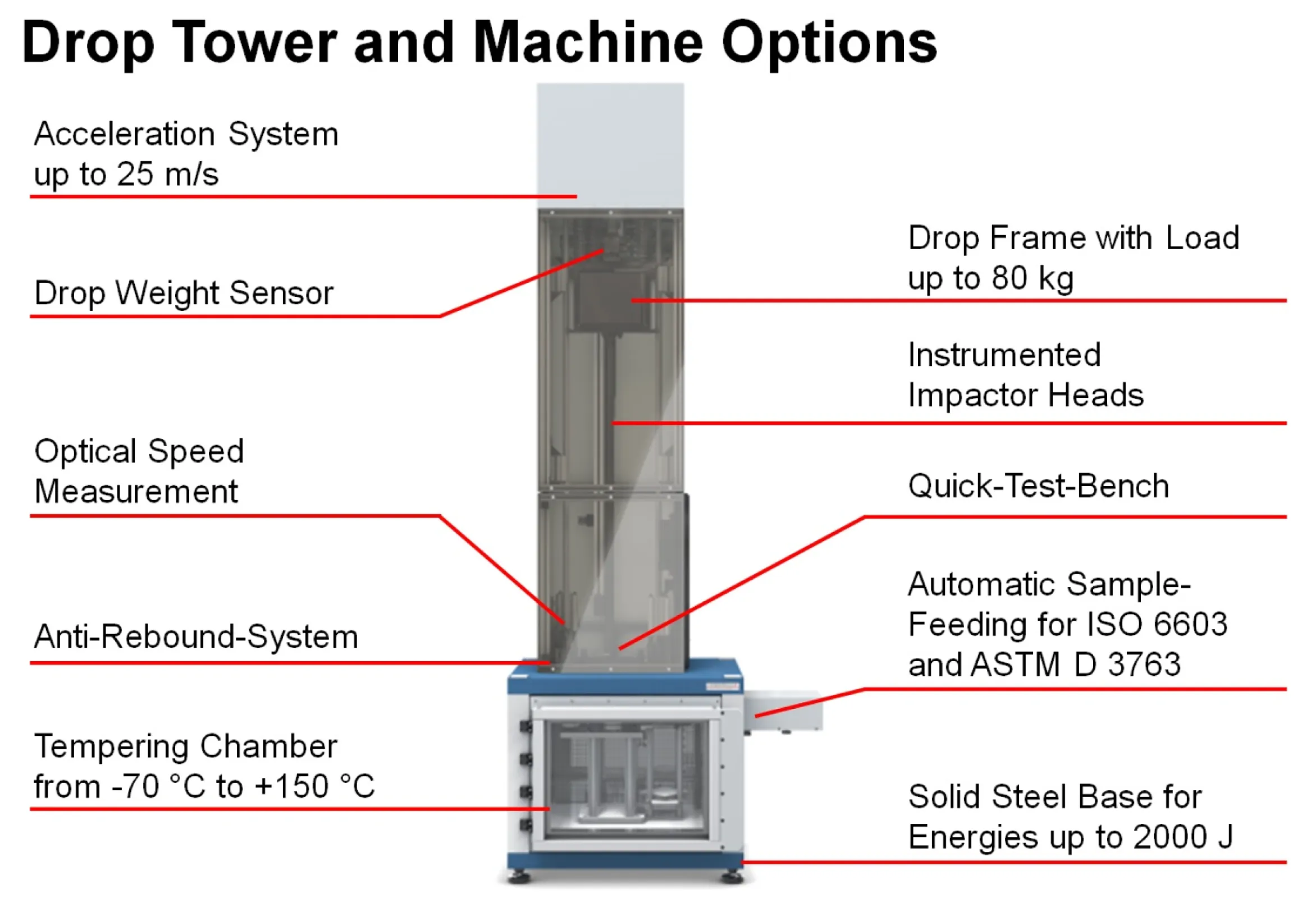 Drop Tower and Machine Options

Acceleration System up to 25 m/s

Drop Weight Sensor

Optical Speed Measurement

Anti-Rebound-System

Tempering Chamber from -70 °C to +150 °C

Drop Frame with Load up to 80 kg

Instrumented Impactor Heads

Quick-Test-Bench

Automatic Sample-Feeding for ISO 6603 and ASTM D 3763

Solid Steel Base for Energies up to 2000 J